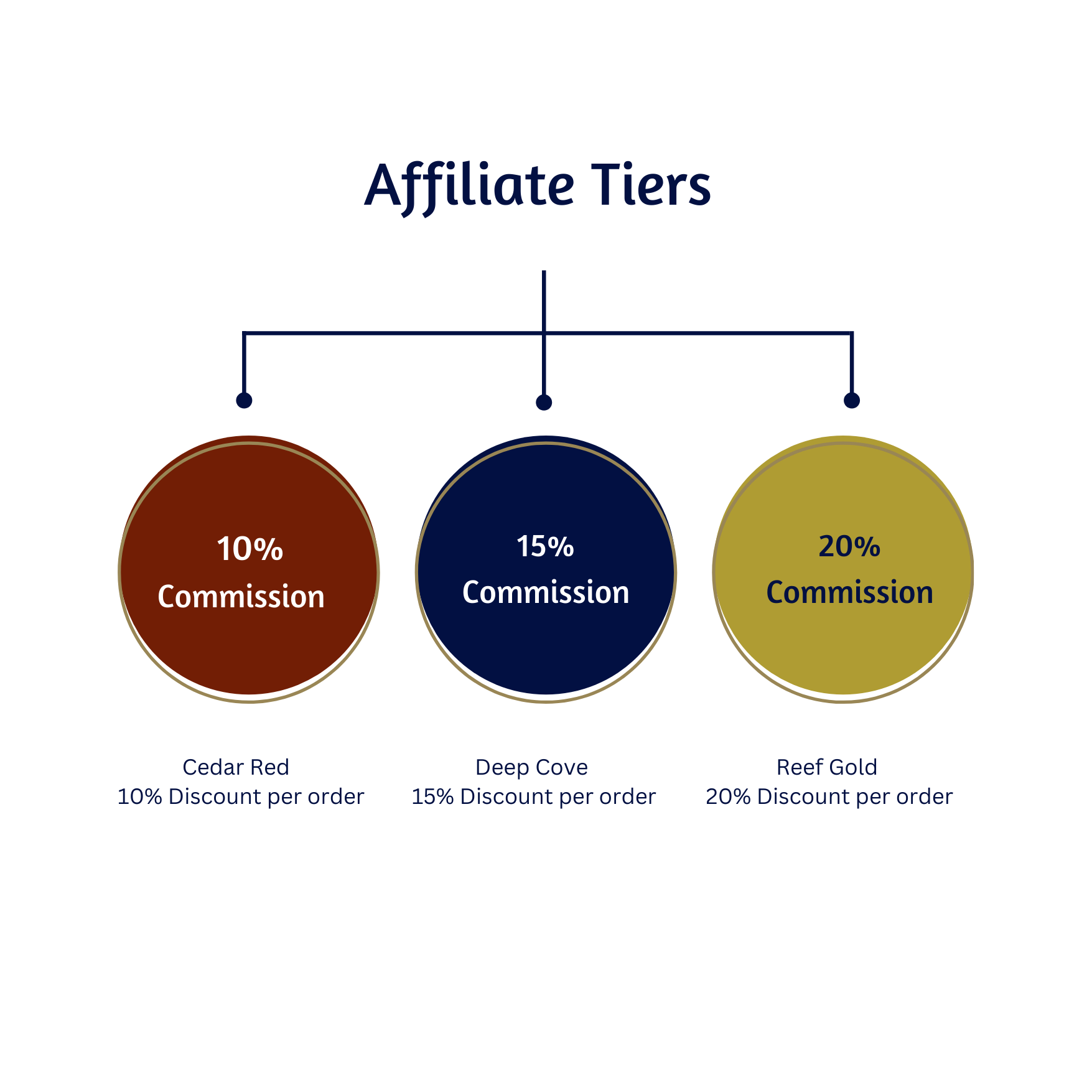 Affiliate Tiers

10%
Commission

15%
Commission

20%
Commission

Cedar Red
10% Discount per order

Deep Cove
15% Discount per order

Reef Gold
20% Discount per order